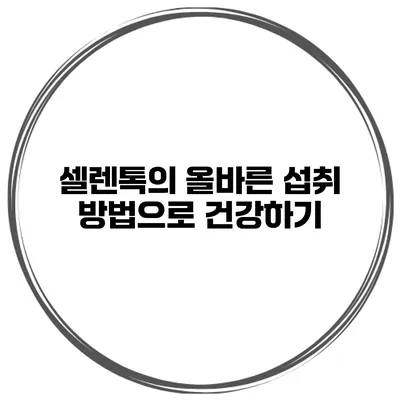 셀렌톡의 올바른 섭취 방법으로 건강하기